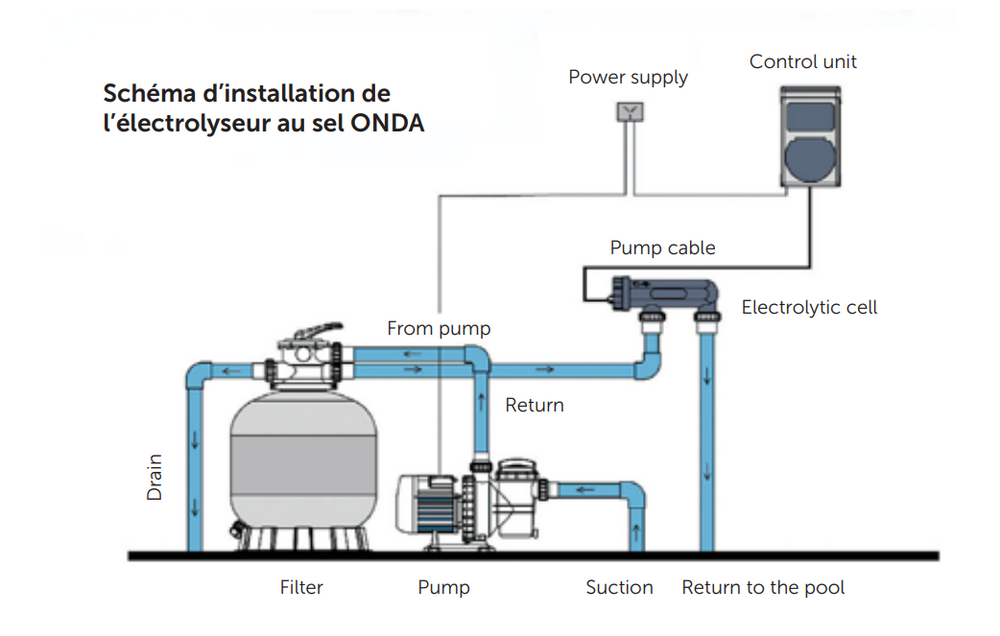 Schéma d'installation de l'électrolyseur au sel ONDA

Power supply

Control unit

Pump cable

Electrolytic cell

From pump

Return

Drain

Filter

Pump

Suction

Return to the pool